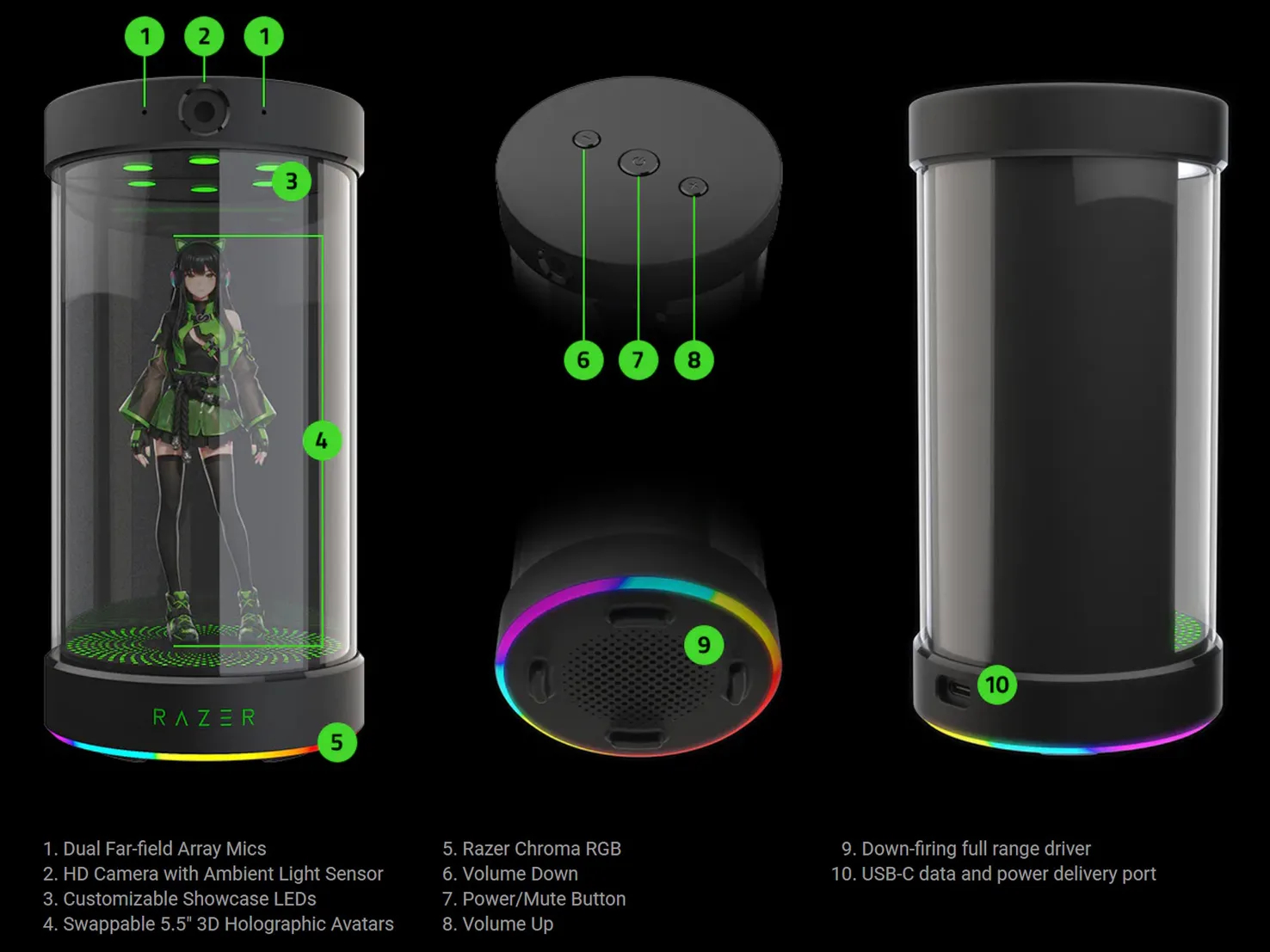 1 2 1

3

4

RAZER

5

6 7 8

9

10

1. Dual Far-field Array Mics
2. HD Camera with Ambient Light Sensor
3. Customizable Showcase LEDs
4. Swappable 5.5" 3D Holographic Avatars

5. Razer Chroma RGB
6. Volume Down
7. Power/Mute Button
8. Volume Up

9. Down-firing full range driver
10. USB-C data and power delivery port