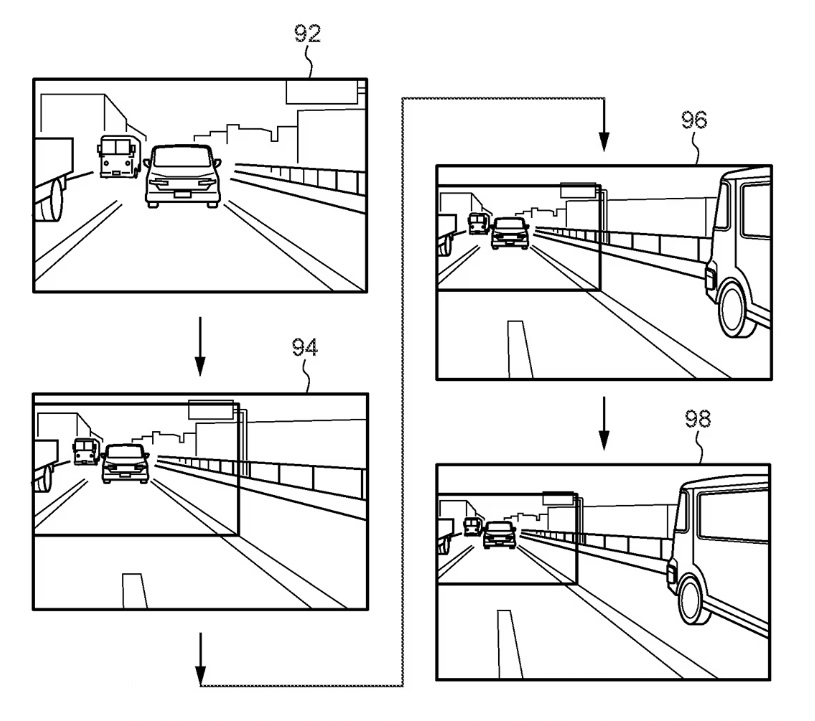 92

94

96

98