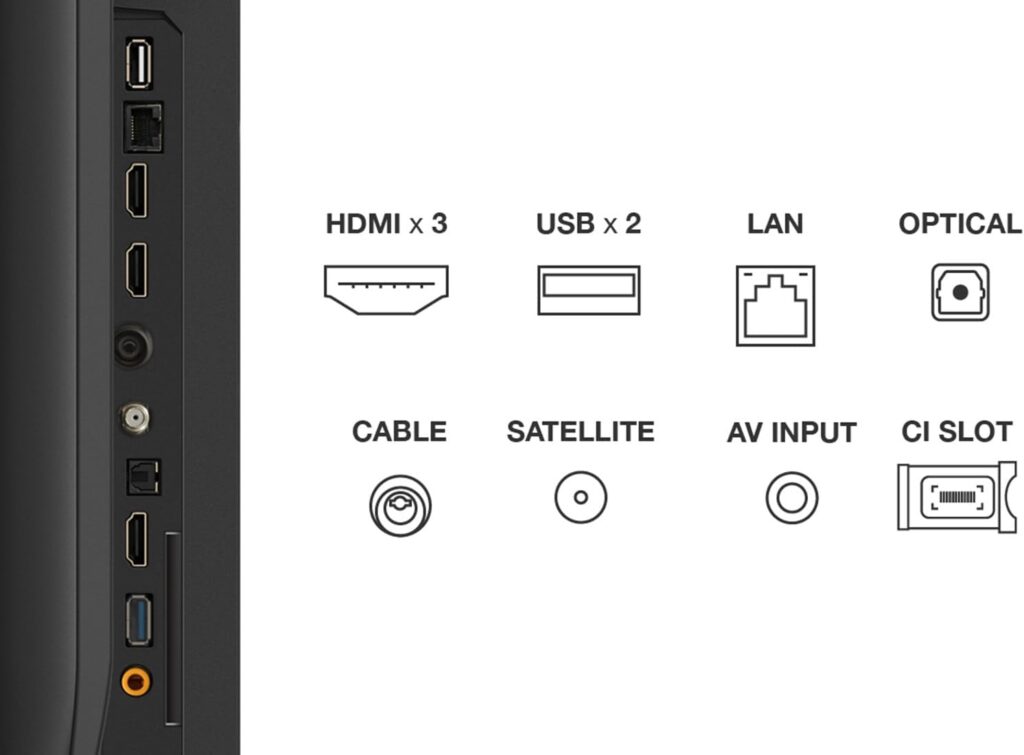 HDMI x 3 USB x 2 LAN OPTICAL

CABLE SATELLITE AV INPUT CI SLOT