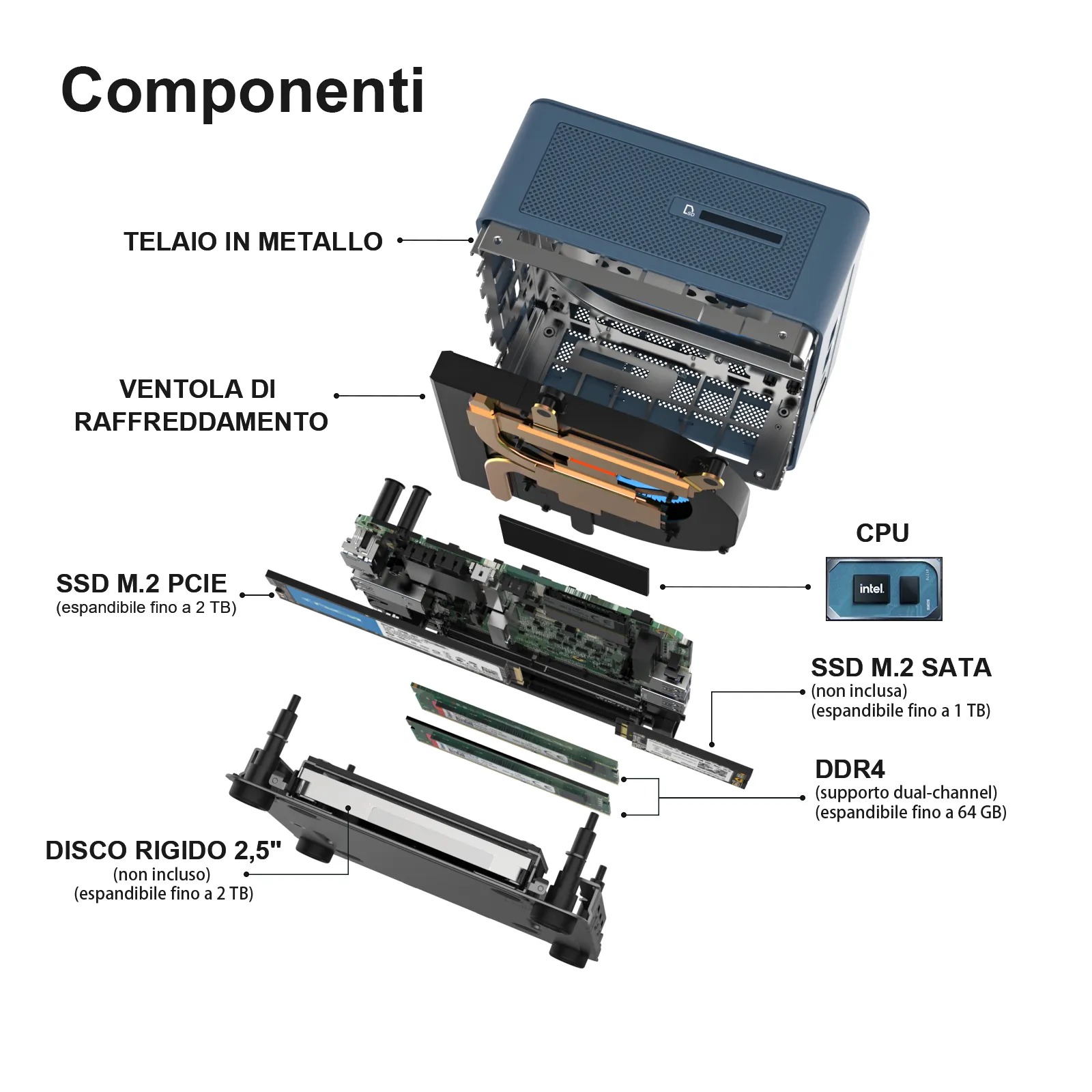 Componenti

TELAIO IN METALLO

VENTOLA DI RAFFREDDAMENTO

CPU

intel.

SSD M.2 PCIE
(espandibile fino a 2 TB)

SSD M.2 SATA
(non inclusa)
(espandibile fino a 1 TB)

DDR4
(supporto dual-channel)
(espandibile fino a 64 GB)

DISCO RIGIDO 2,5"
(non incluso)
(espandibile fino a 2 TB)