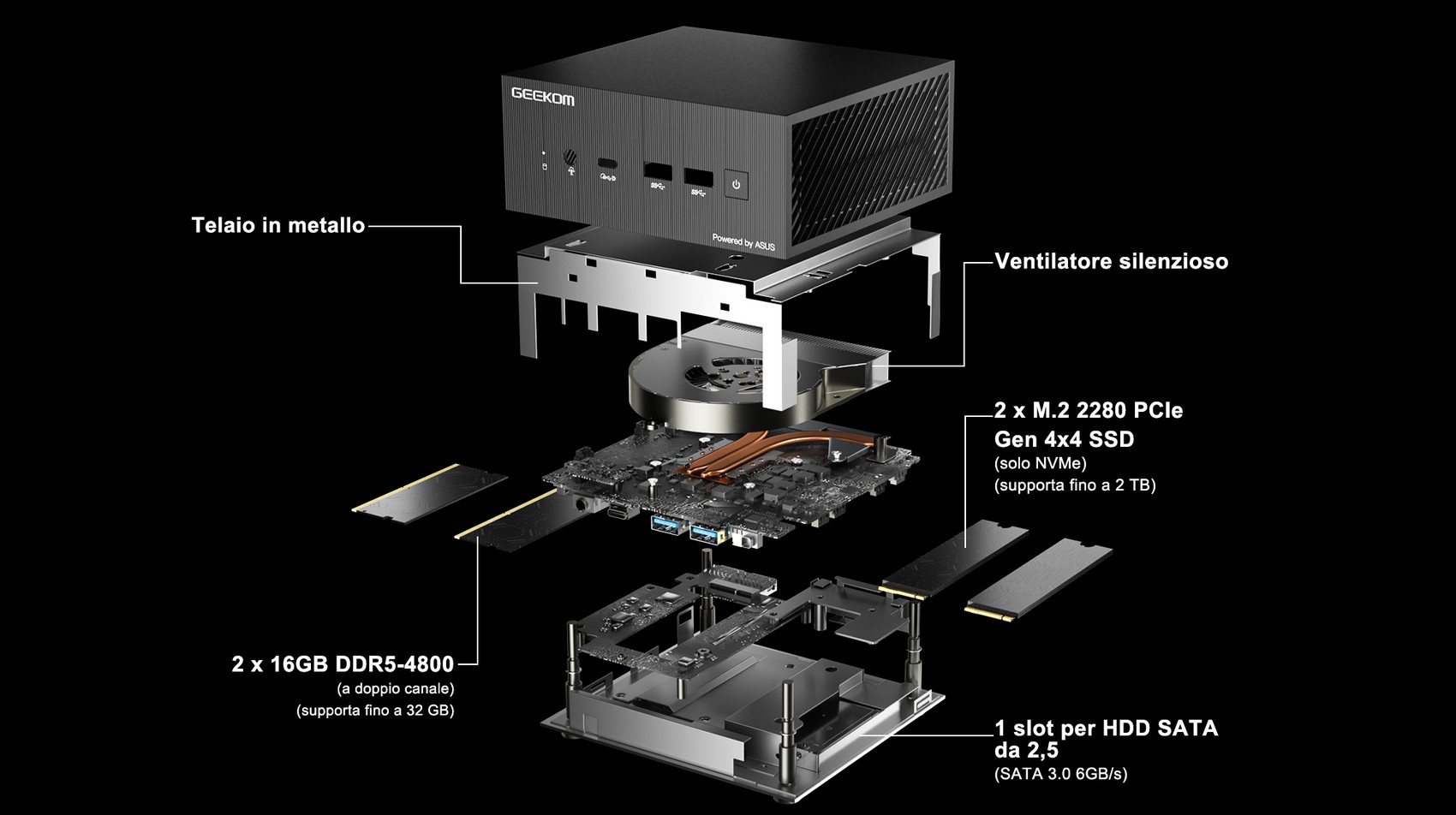 GEEKOM

Powered by ASUS

Telaio in metallo

Ventilatore silenzioso

2 x M.2 2280 PCIe Gen 4x4 SSD
(solo NVMe)
(supporta fino a 2 TB)

2 x 16GB DDR5-4800
(a doppio canale)
(supporta fino a 32 GB)

1 slot per HDD SATA da 2,5
(SATA 3.0 6GB/s)