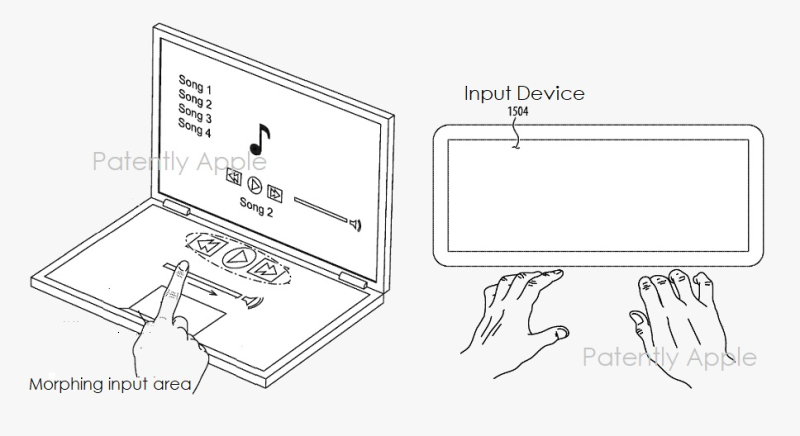 Song 1
Song 2
Song 3
Song 4

Patently Apple

Song 2

Morphing input area

Input Device
1504

Patently Apple