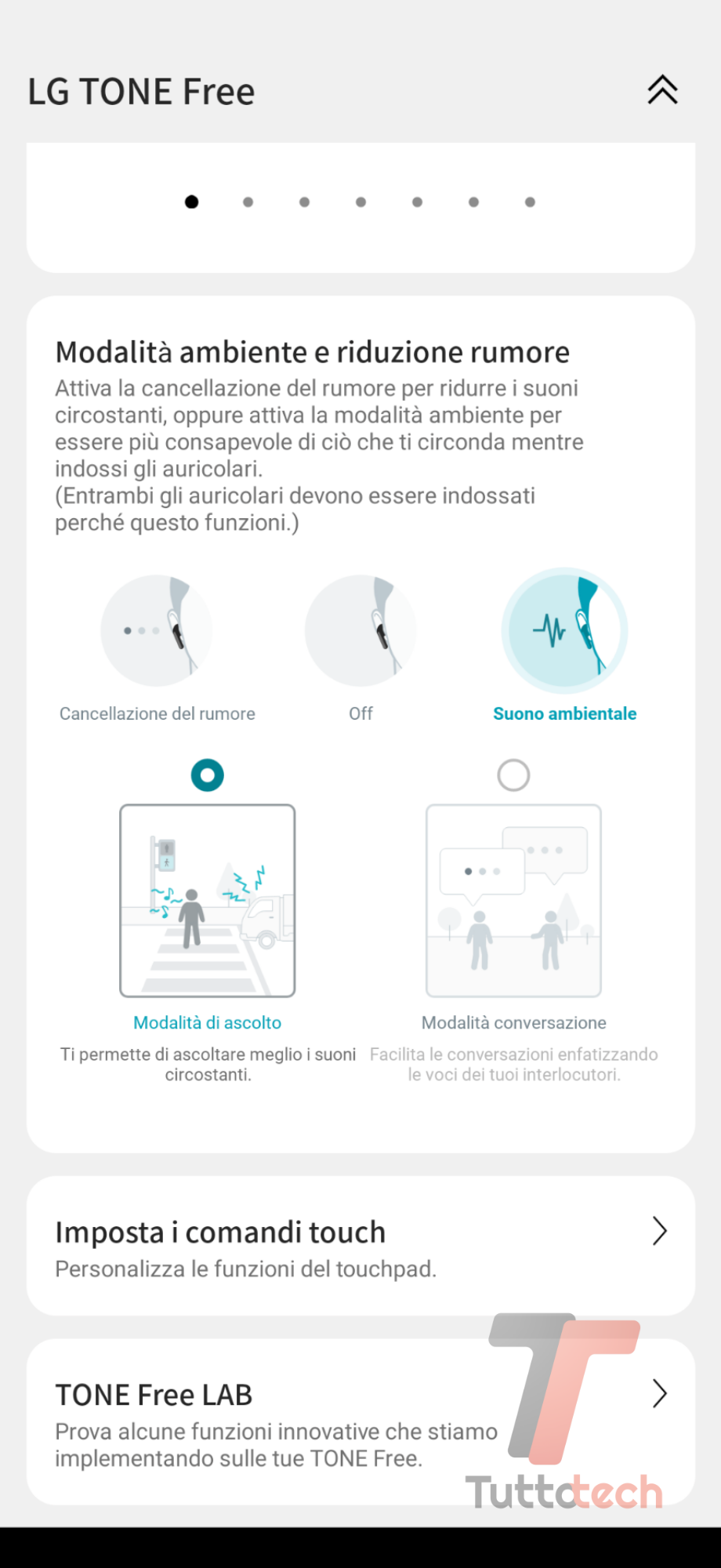 LG TONE Free

Modalità ambiente e riduzione rumore
Attiva la cancellazione del rumore per ridurre i suoni circostanti, oppure attiva la modalità ambiente per essere più consapevole di ciò che ti circonda mentre indossi gli auricolari.
(Entrambi gli auricolari devono essere indossati perché questo funzioni.)

Cancellazione del rumore

Off

Suono ambientale

Modalità di ascolto
Ti permette di ascoltare meglio i suoni circostanti.

Modalità conversazione
Facilita le conversazioni enfatizzando le voci dei tuoi interlocutori.

Imposta i comandi touch
Personalizza le funzioni del touchpad.

TONE Free LAB
Prova alcune funzioni innovative che stiamo implementando sulle tue TONE Free.

Tuttotech