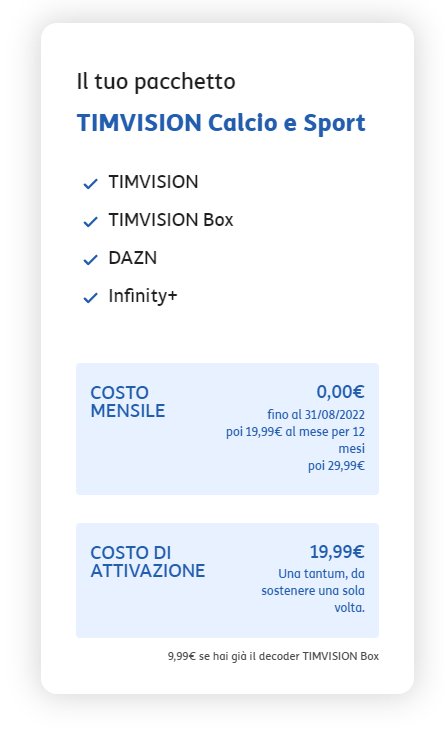 Il tuo pacchetto

TIMVISION Calcio e Sport

TIMVISION

TIMVISION Box

DAZN

Infinity+

COSTO MENSILE

0,00€

fino al 31/08/2022
poi 19,99€ al mese per 12 mesi
poi 29,99€

COSTO DI ATTIVAZIONE

19,99€

Una tantum, da sostenere una sola volta.

9,99€ se hai già il decoder TIMVISION Box