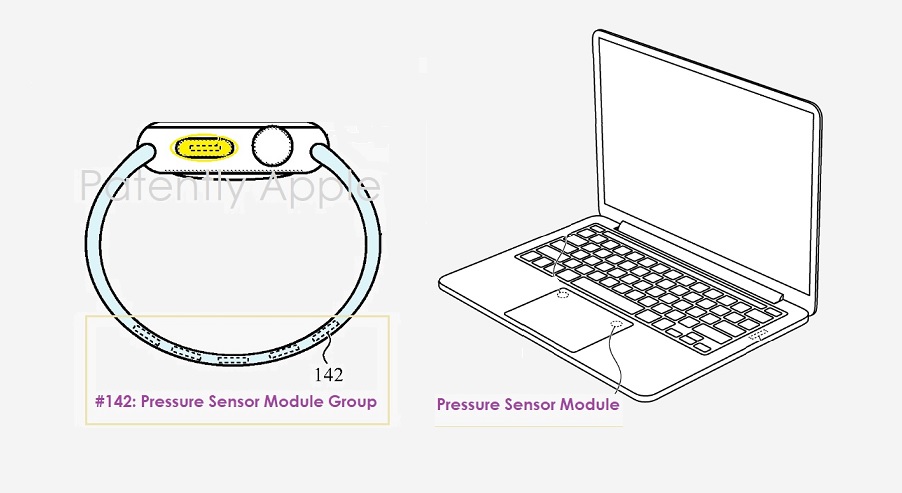 Patently Apple

142

#142: Pressure Sensor Module Group

Pressure Sensor Module