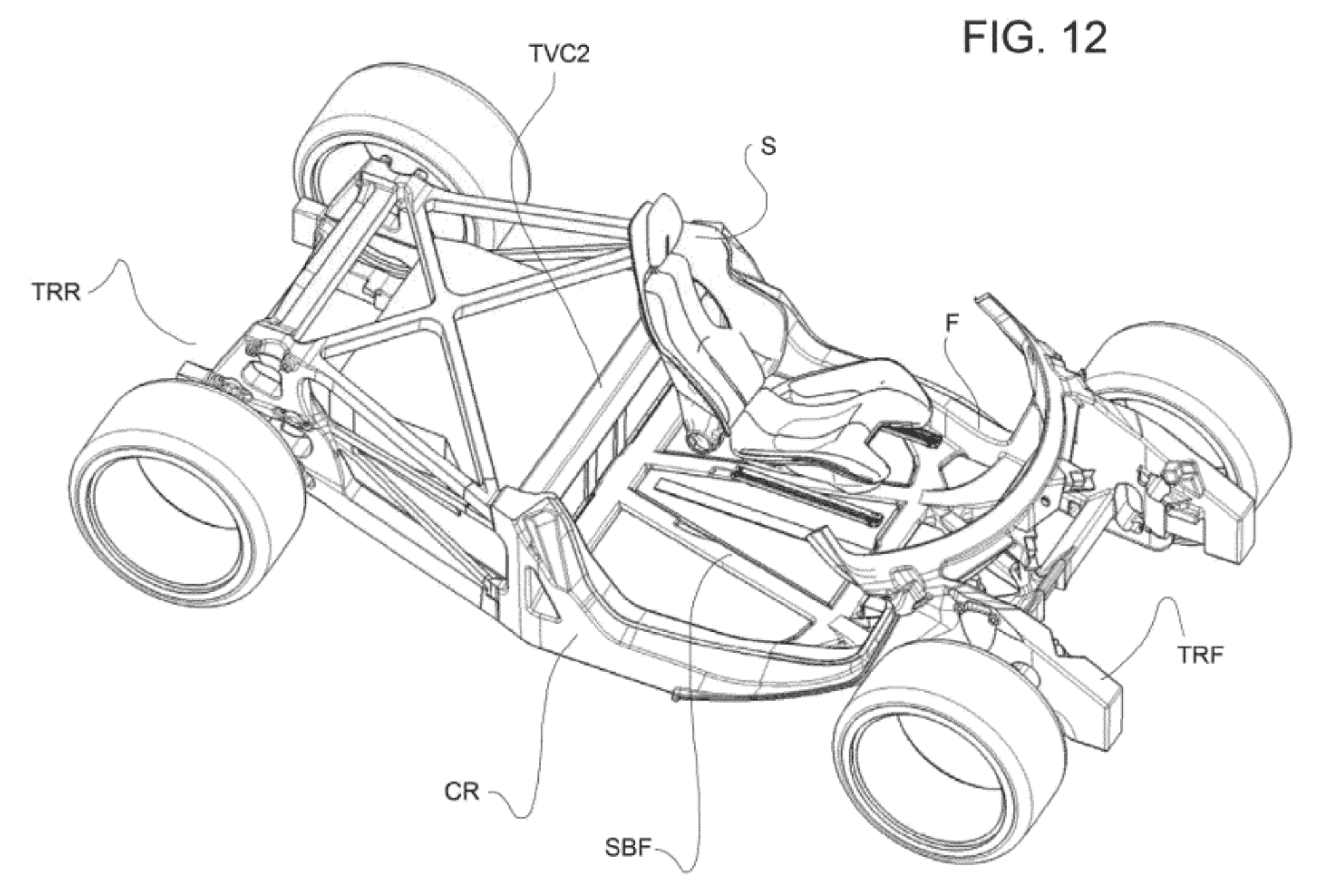 FIG. 12

TVC2

S

TRR

F

TRF

CR

SBF