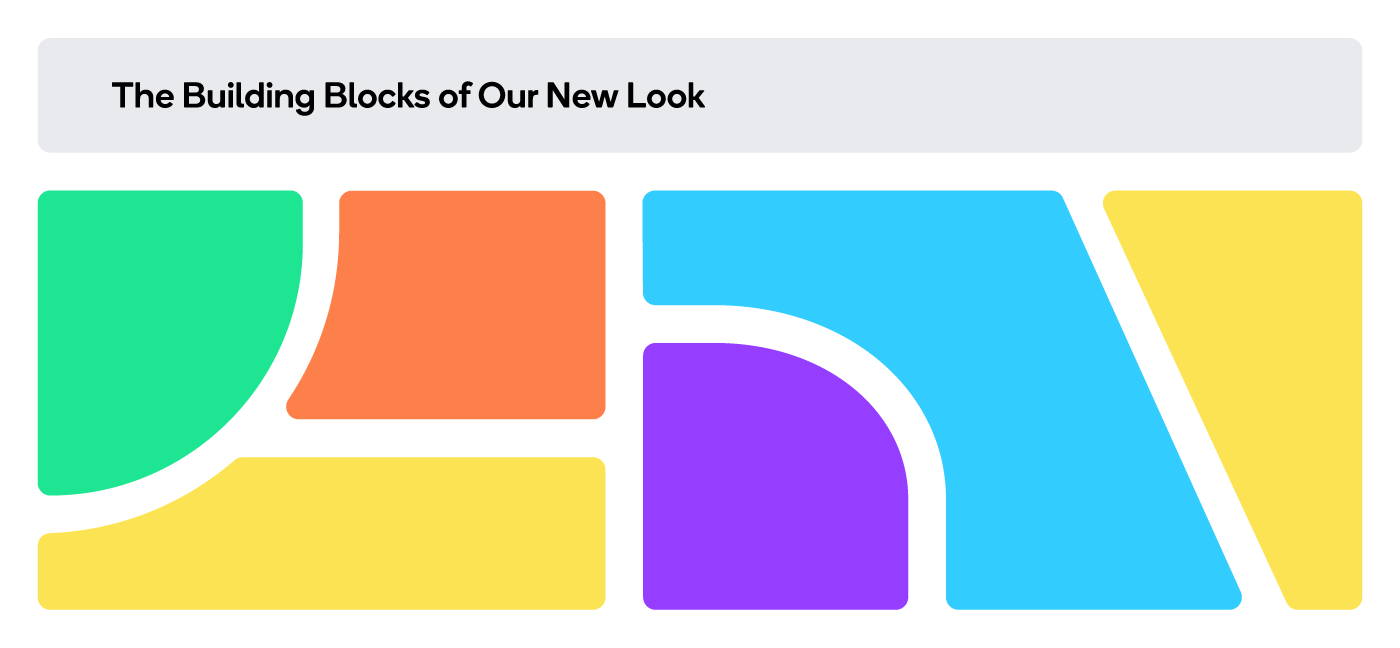 The Building Blocks of Our New Look