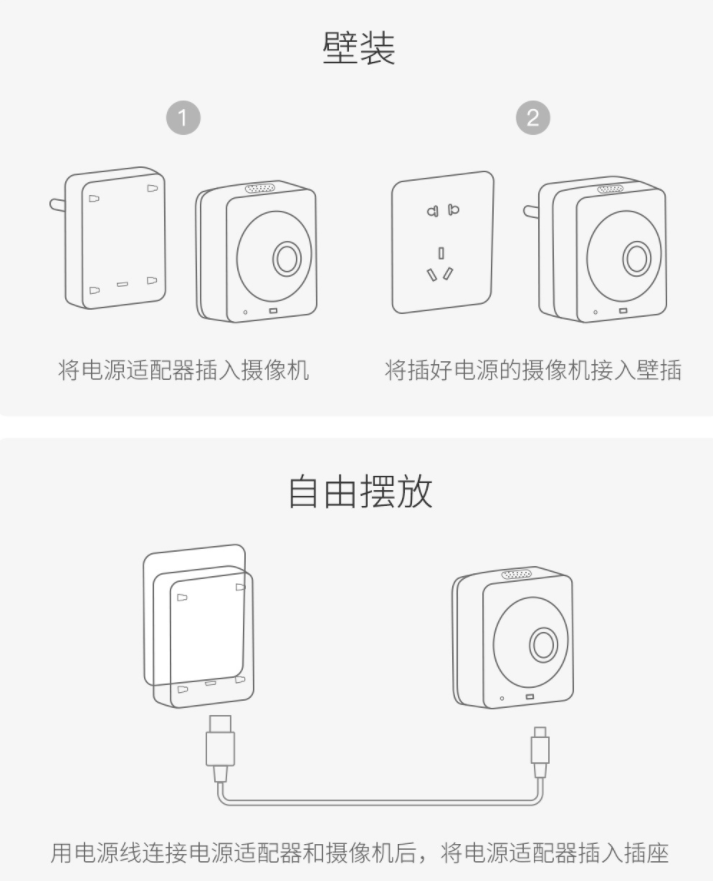 壁装

1

将电源适配器插入摄像机

2

将插好电源的摄像机接入壁插

自由摆放

用电源线连接电源适配器和摄像机后，将电源适配器插入插座