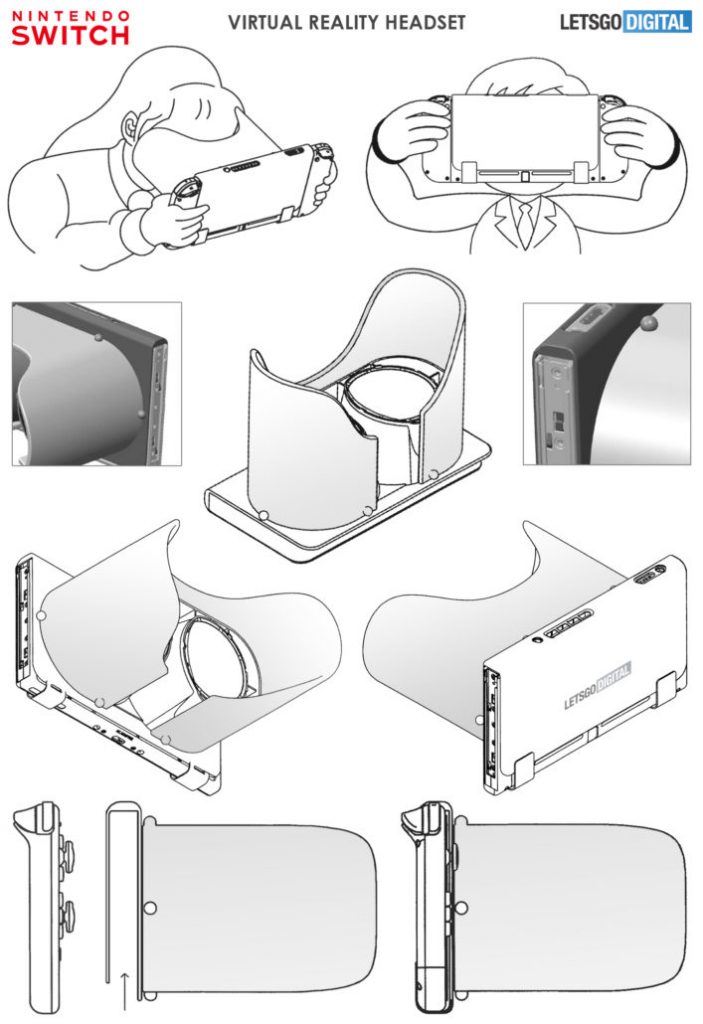 NINTENDO SWITCH

VIRTUAL REALITY HEADSET

LETSGO DIGITAL

LETSGO DIGITAL